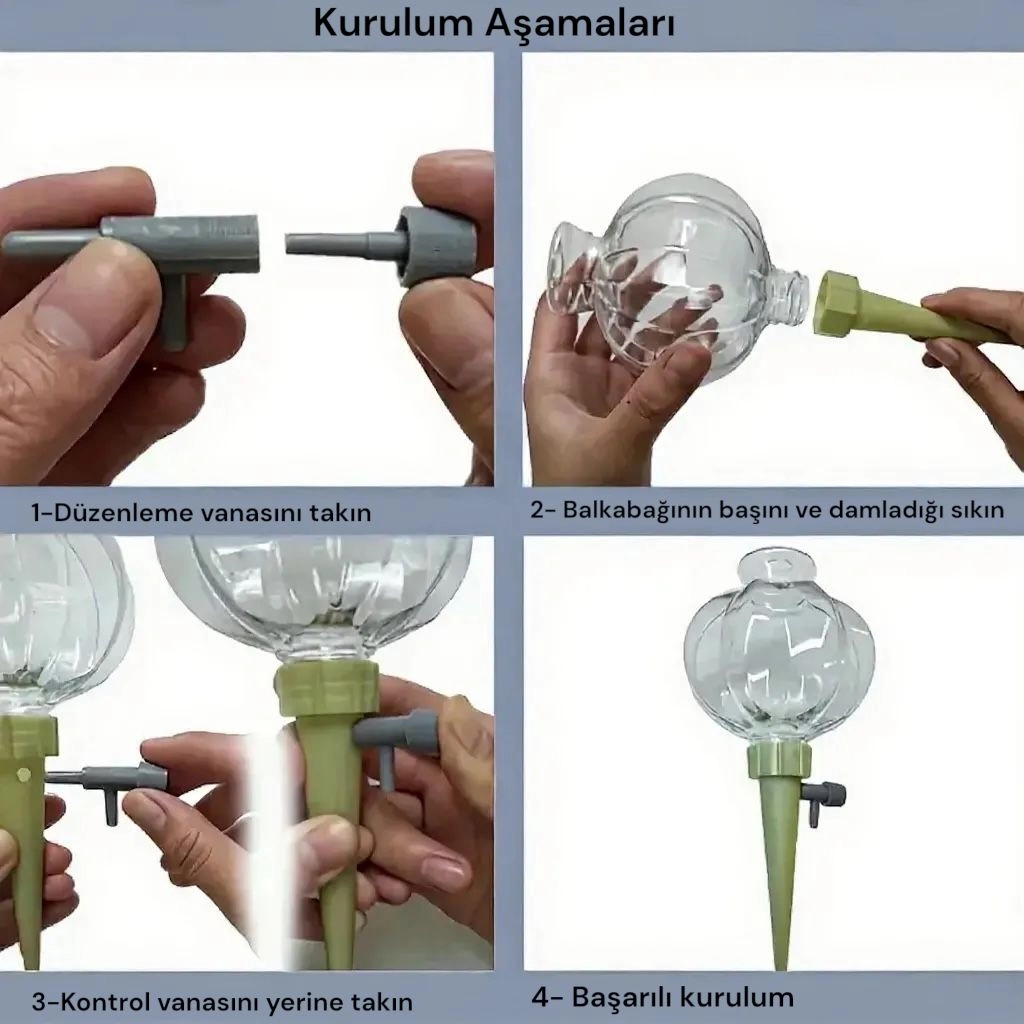 Kurulum Aşamaları

1-Düzenleme vanasını takın

2- Balkabağının başını ve damladığı sıkın

3-Kontrol vanasını yerine takın

4- Başarılı kurulum